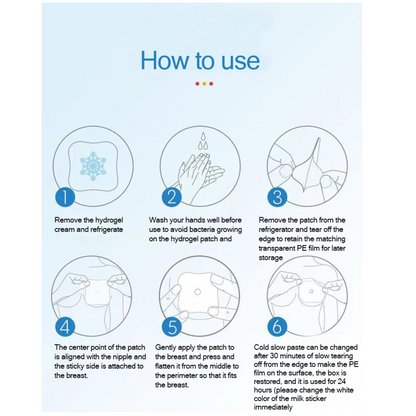 How to use

1

Remove the hydrogel cream and refrigerate

2

Wash your hands well before use to avoid bacteria growing on the hydrogel patch and

3

Remove the patch from the refrigerator and tear off the edge to retain the matching transparent PE film for later storage

4

The center point of the patch is aligned with the nipple and the sticky side is attached to the breast.

5

Gently apply the patch to the breast and press and flatten it from the middle to the perimeter so that it fits the breast.

6

Cold slow paste can be changed after 30 minutes of slow tearing off from the edge to make the PE film on the surface, the box is restored, and it is used for 24 hours (please change the white color of the milk sticker immediately