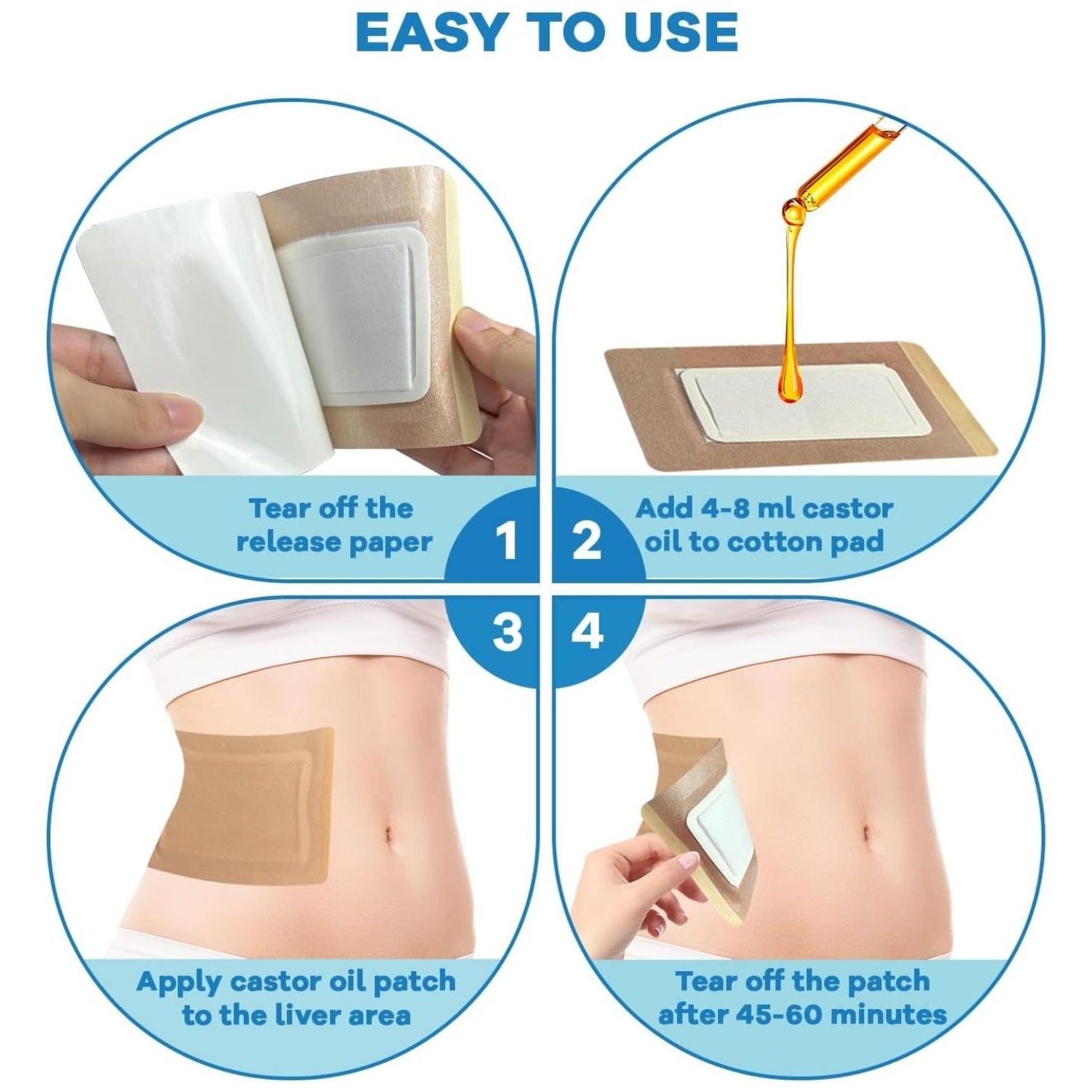 EASY TO USE

Tear off the release paper

1

2

Add 4-8 ml castor oil to cotton pad

3

4

Apply castor oil patch to the liver area

Tear off the patch after 45-60 minutes