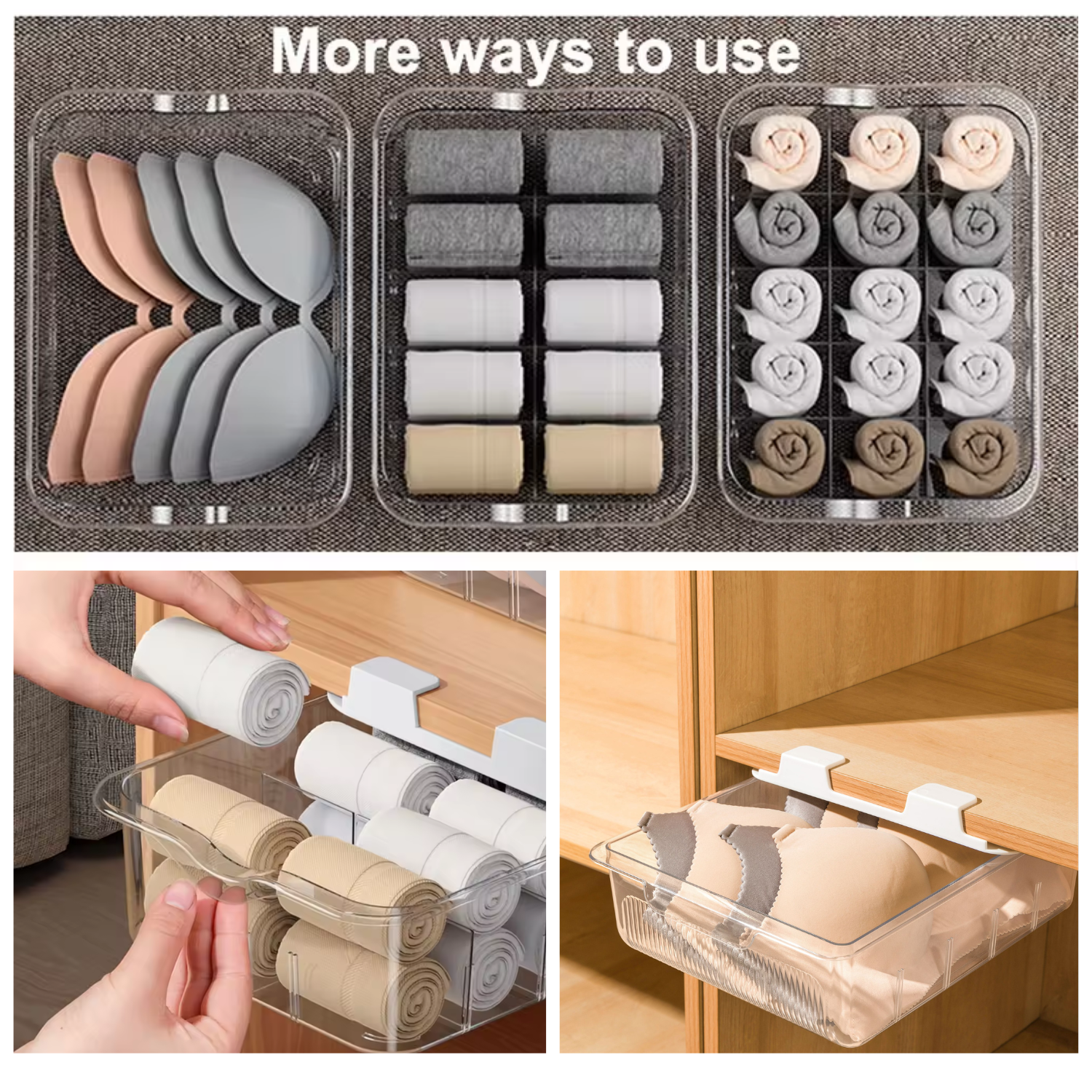 More ways to use