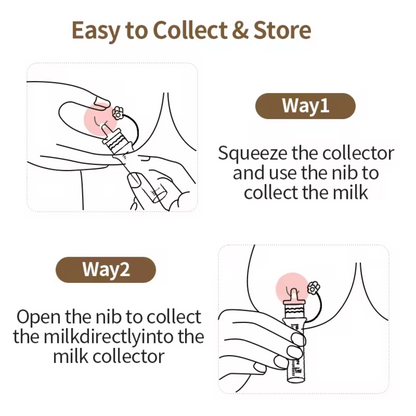 Easy to Collect & Store

Way1

Squeeze the collector and use the nib to collect the milk

Way2

Open the nib to collect the milkdirectlyinto the milk collector