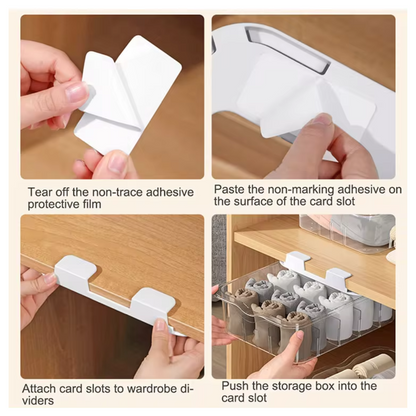 Tear off the non-trace adhesive protective film

Paste the non-marking adhesive on the surface of the card slot

Attach card slots to wardrobe dividers

Push the storage box into the card slot