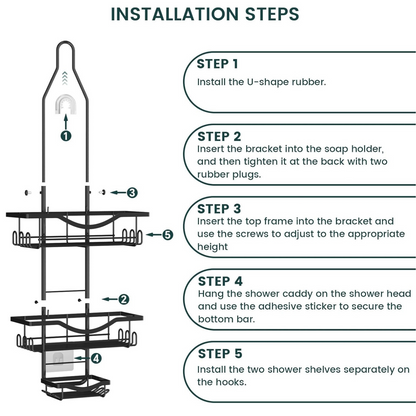 INSTALLATION STEPS

1

3

5

2

4

STEP 1
Install the U-shape rubber.

STEP 2
Insert the bracket into the soap holder, and then tighten it at the back with two rubber plugs.

STEP 3
Insert the top frame into the bracket and use the screws to adjust to the appropriate height

STEP 4
Hang the shower caddy on the shower head and use the adhesive sticker to secure the bottom bar.

STEP 5
Install the two shower shelves separately on the hooks.