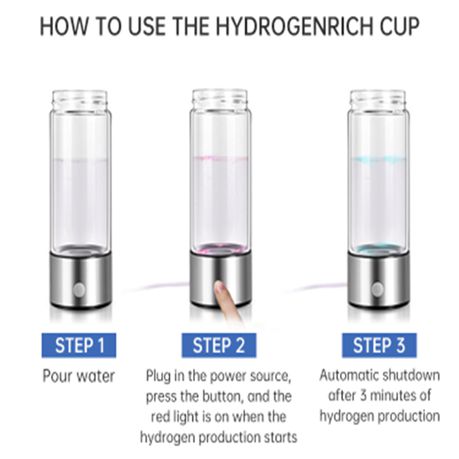 HOW TO USE THE HYDROGENRICH CUP

STEP 1

Pour water

STEP 2

Plug in the power source, press the button, and the red light is on when the hydrogen production starts

STEP 3

Automatic shutdown after 3 minutes of hydrogen production