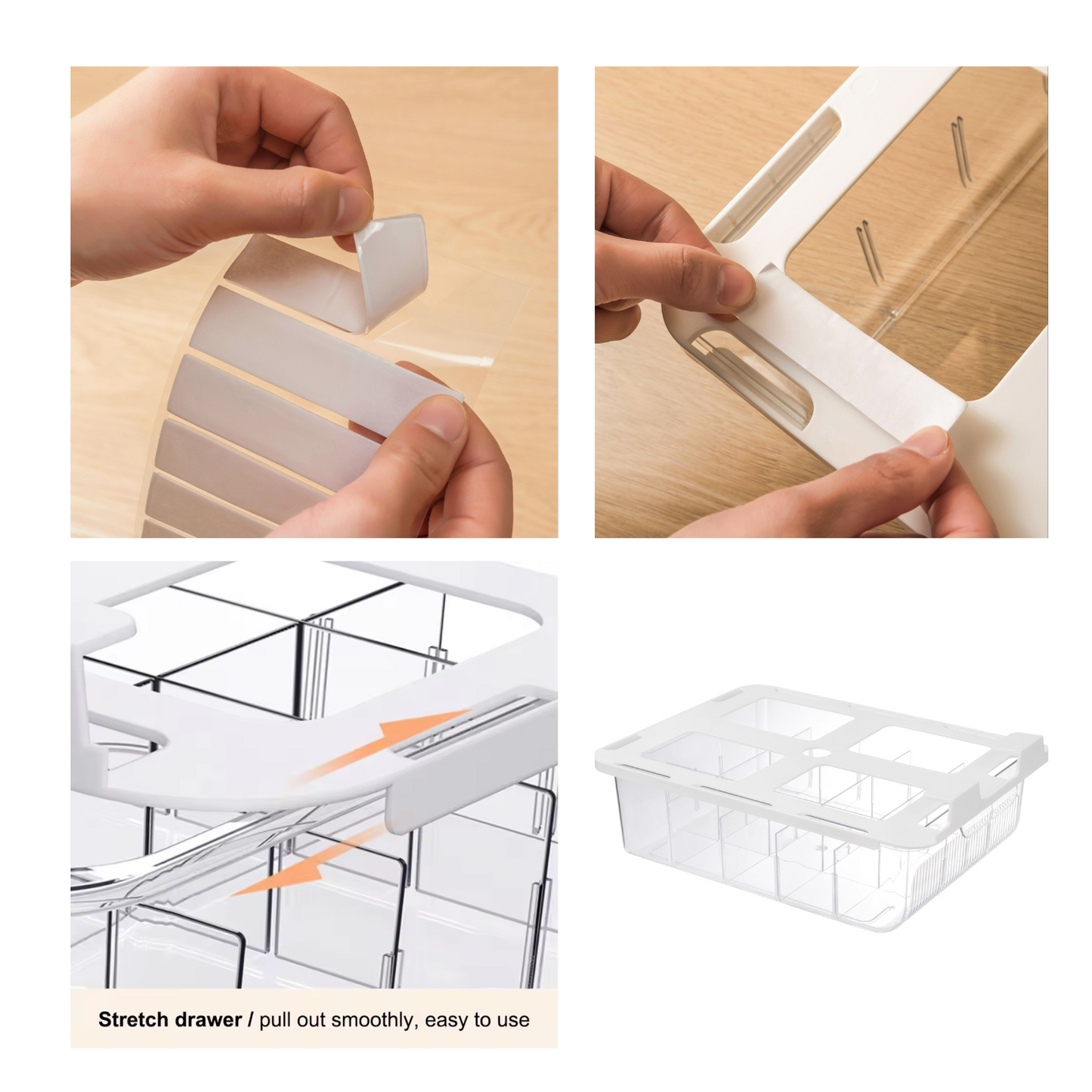 Stretch drawer / pull out smoothly, easy to use