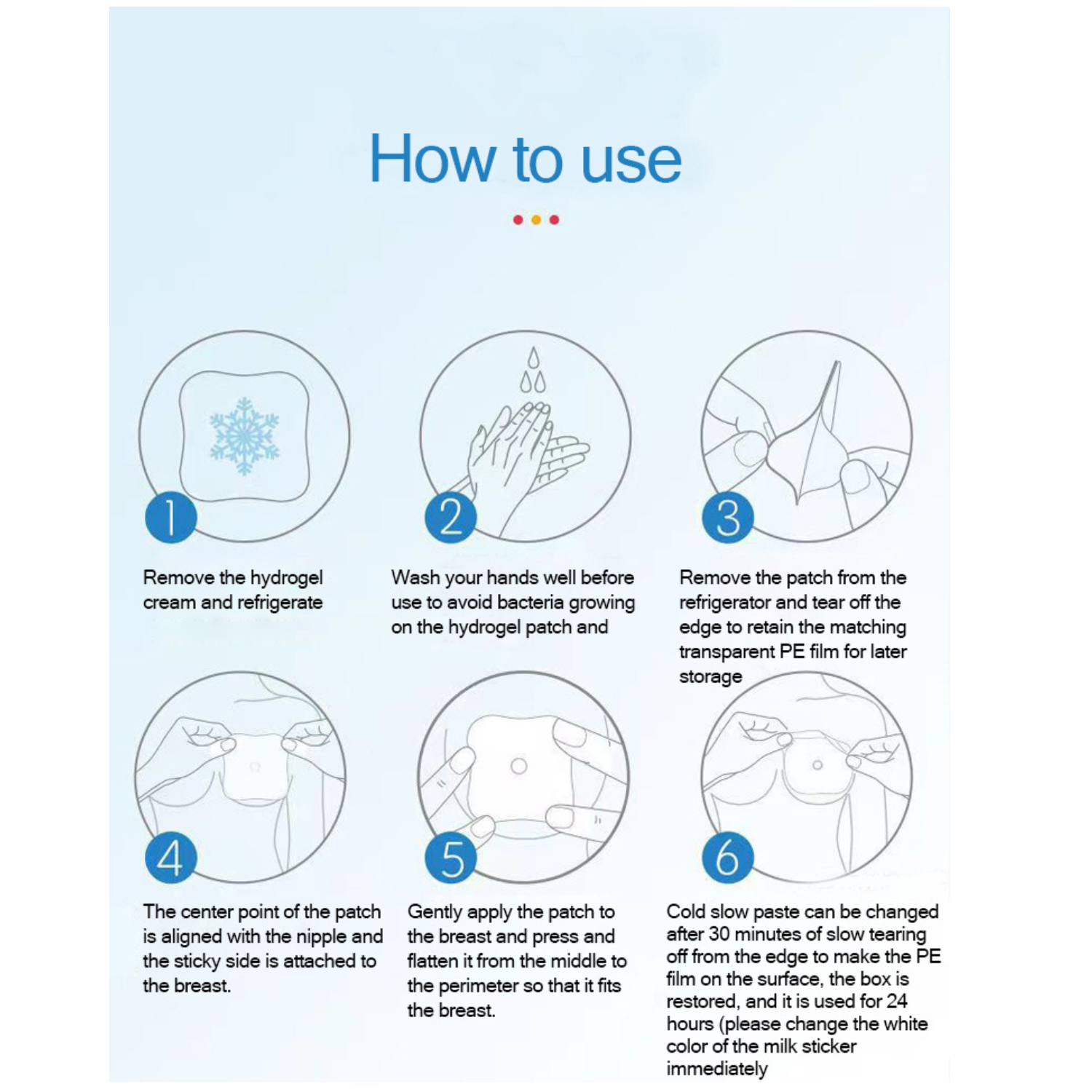 How to use

1

Remove the hydrogel cream and refrigerate

2

Wash your hands well before use to avoid bacteria growing on the hydrogel patch and

3

Remove the patch from the refrigerator and tear off the edge to retain the matching transparent PE film for later storage

4

The center point of the patch is aligned with the nipple and the sticky side is attached to the breast.

5

Gently apply the patch to the breast and press and flatten it from the middle to the perimeter so that it fits the breast.

6

Cold slow paste can be changed after 30 minutes of slow tearing off from the edge to make the PE film on the surface, the box is restored, and it is used for 24 hours (please change the white color of the milk sticker immediately