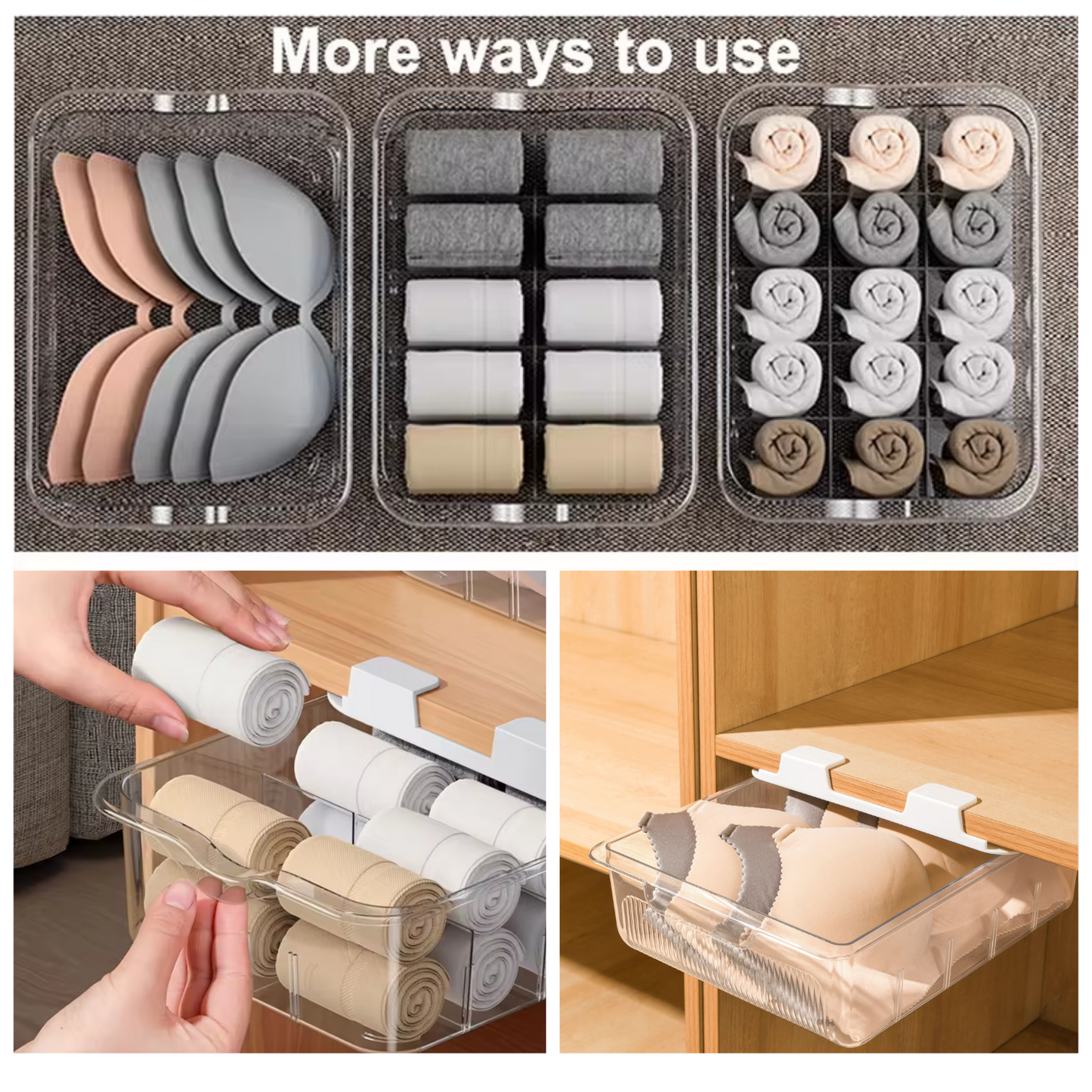 More ways to use