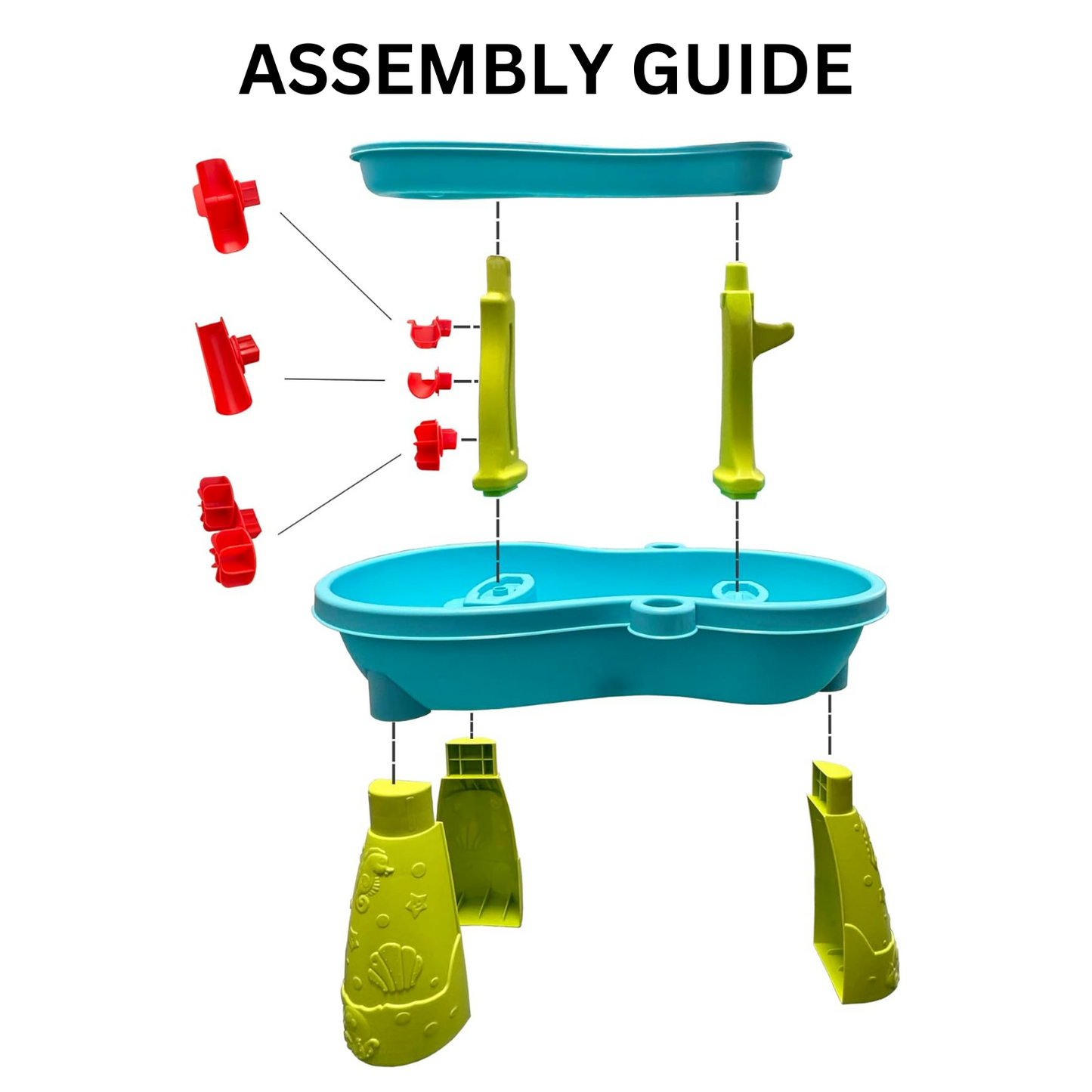 ASSEMBLY GUIDE