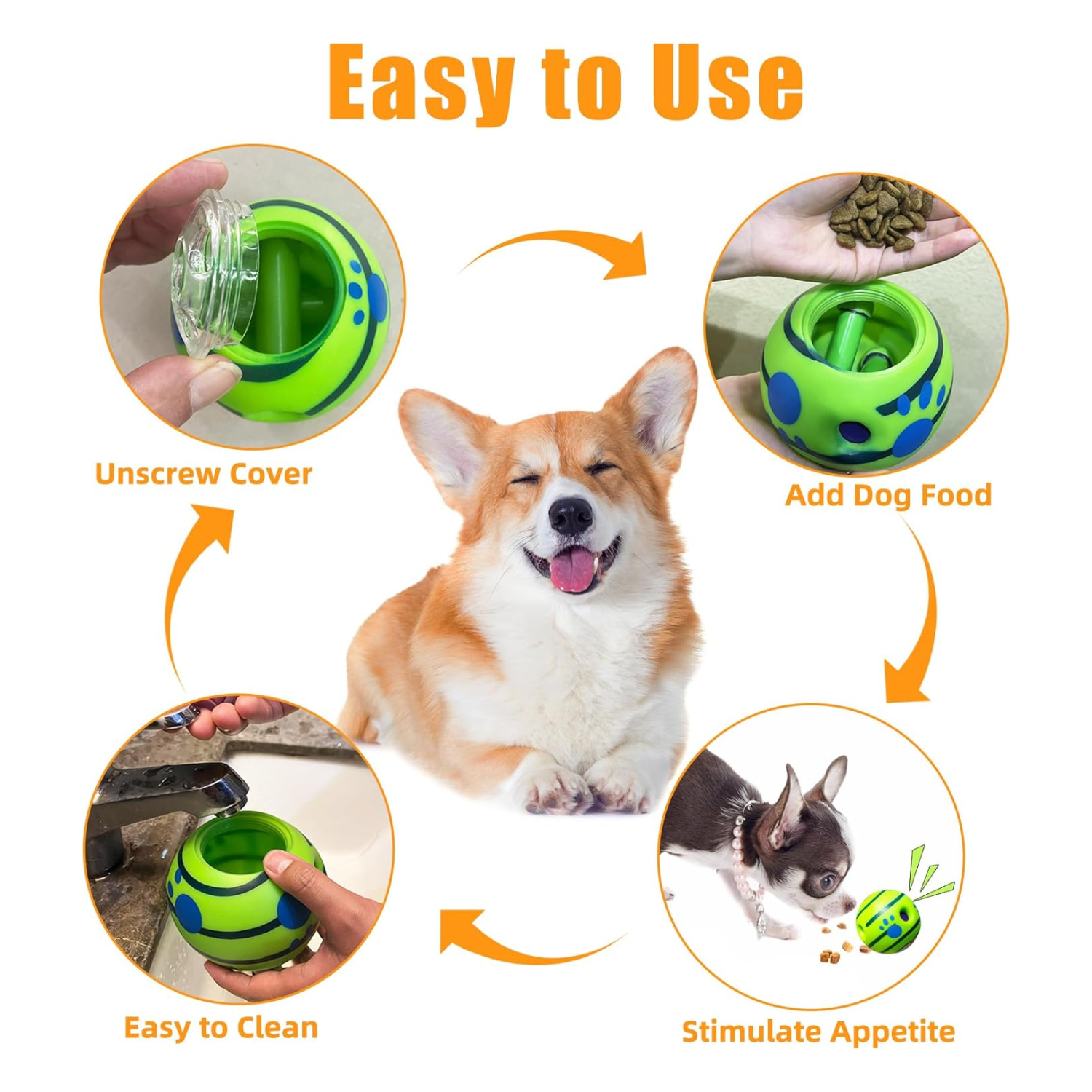 Easy to Use

Unscrew Cover

Add Dog Food

Stimulate Appetite

Easy to Clean