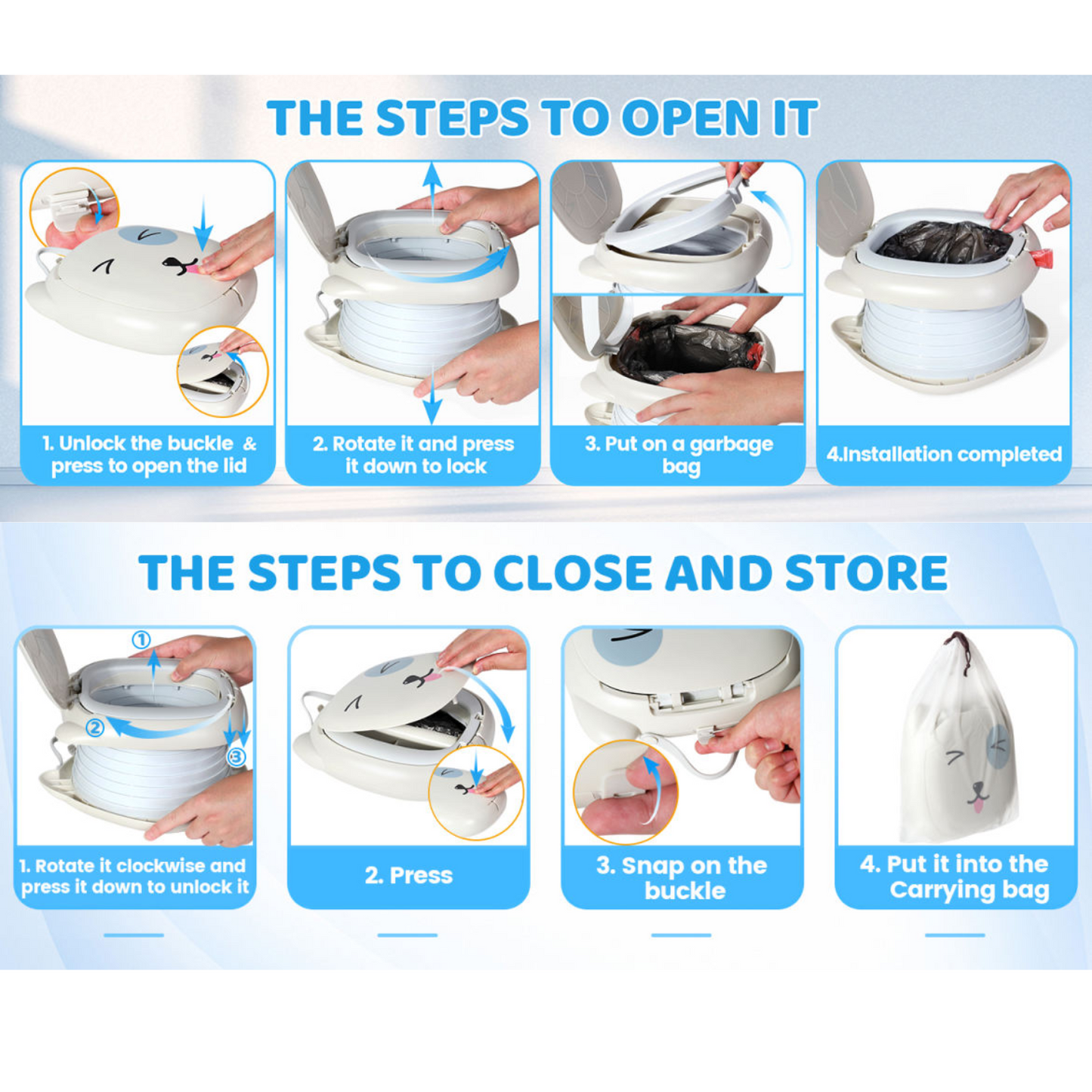 THE STEPS TO OPEN IT

1. Unlock the buckle & press to open the lid

2. Rotate it and press it down to lock

3. Put on a garbage bag

4.Installation completed

THE STEPS TO CLOSE AND STORE

①

②

③

1. Rotate it clockwise and press it down to unlock it

2. Press

3. Snap on the buckle

4. Put it into the Carrying bag