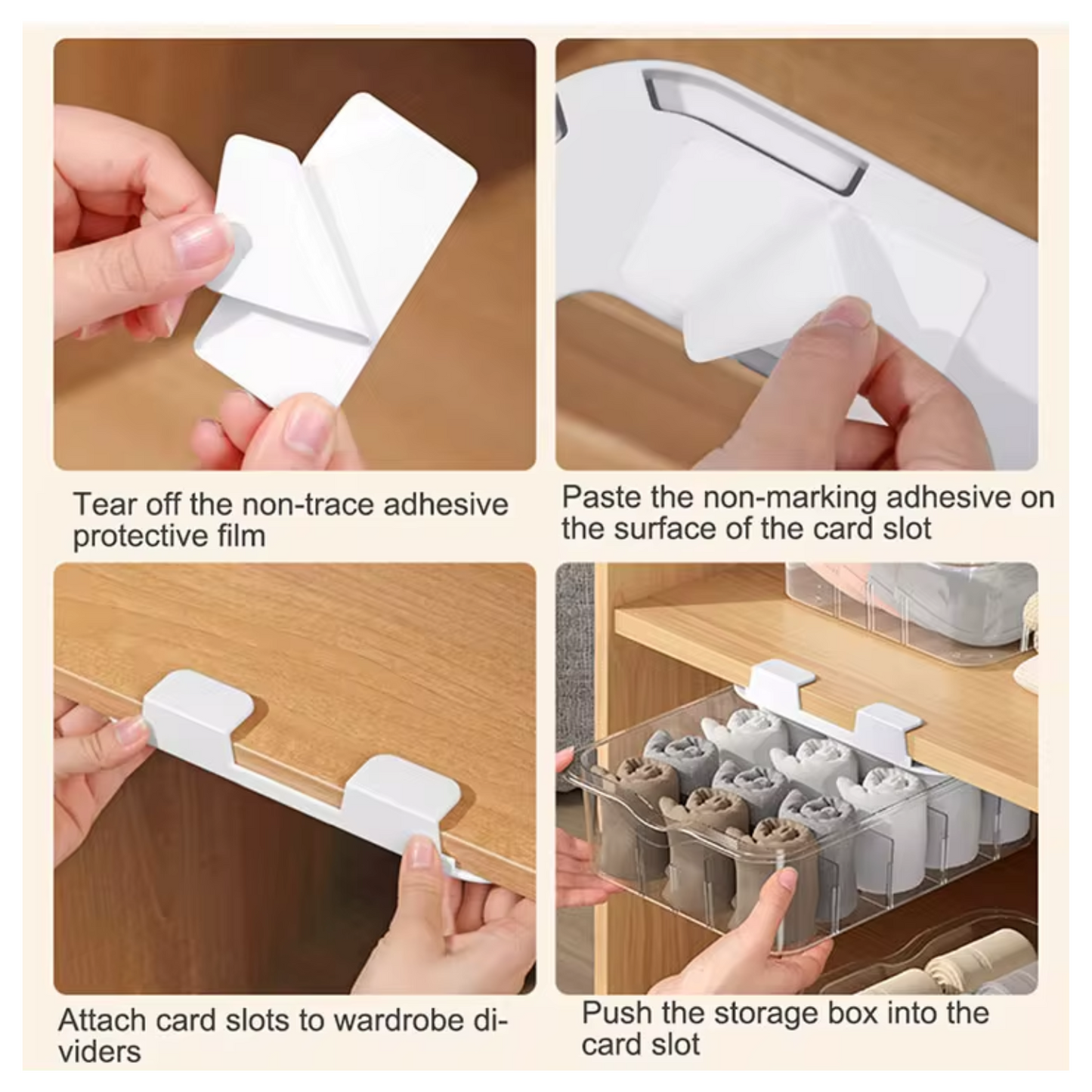 Tear off the non-trace adhesive protective film

Paste the non-marking adhesive on the surface of the card slot

Attach card slots to wardrobe dividers

Push the storage box into the card slot